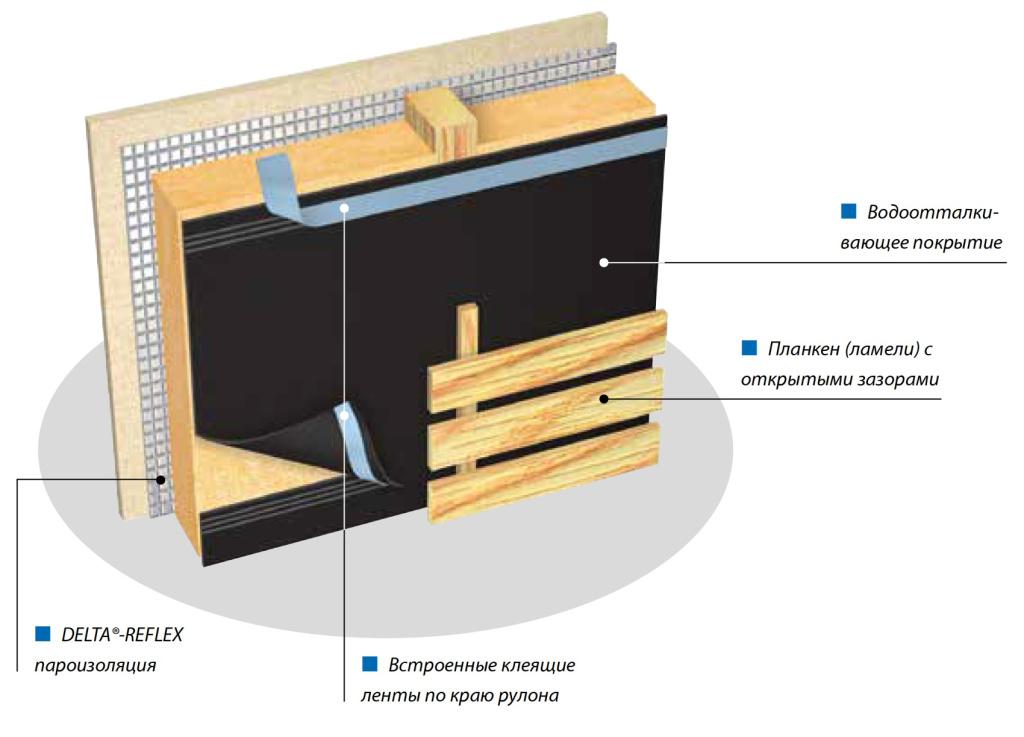 Водоотталкивающее покрытие

Планкен (ламели) с открытыми зазорами

DELTA®-REFLEX пароизоляция

Встроенные клеящие ленты по краю рулона