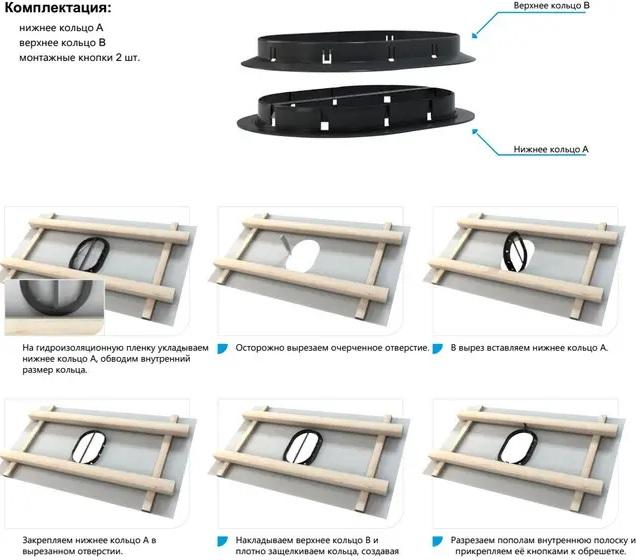 Комплектация:
нижнее кольцо А
верхнее кольцо В
монтажные кнопки 2 шт.

Верхнее кольцо В

Нижнее кольцо А

На гидроизоляционную пленку укладываем нижнее кольцо А, обводим внутренний размер кольца.

Осторожно вырезаем очерченное отверстие.

В вырез вставляем нижнее кольцо А.

Закрепляем нижнее кольцо А в вырезанном отверстии.

Накладываем верхнее кольцо В и плотно защелкиваем кольца, создавая

Разрезаем пополам внутреннюю полоску и прикрепляем её кнопками к обрешетке.